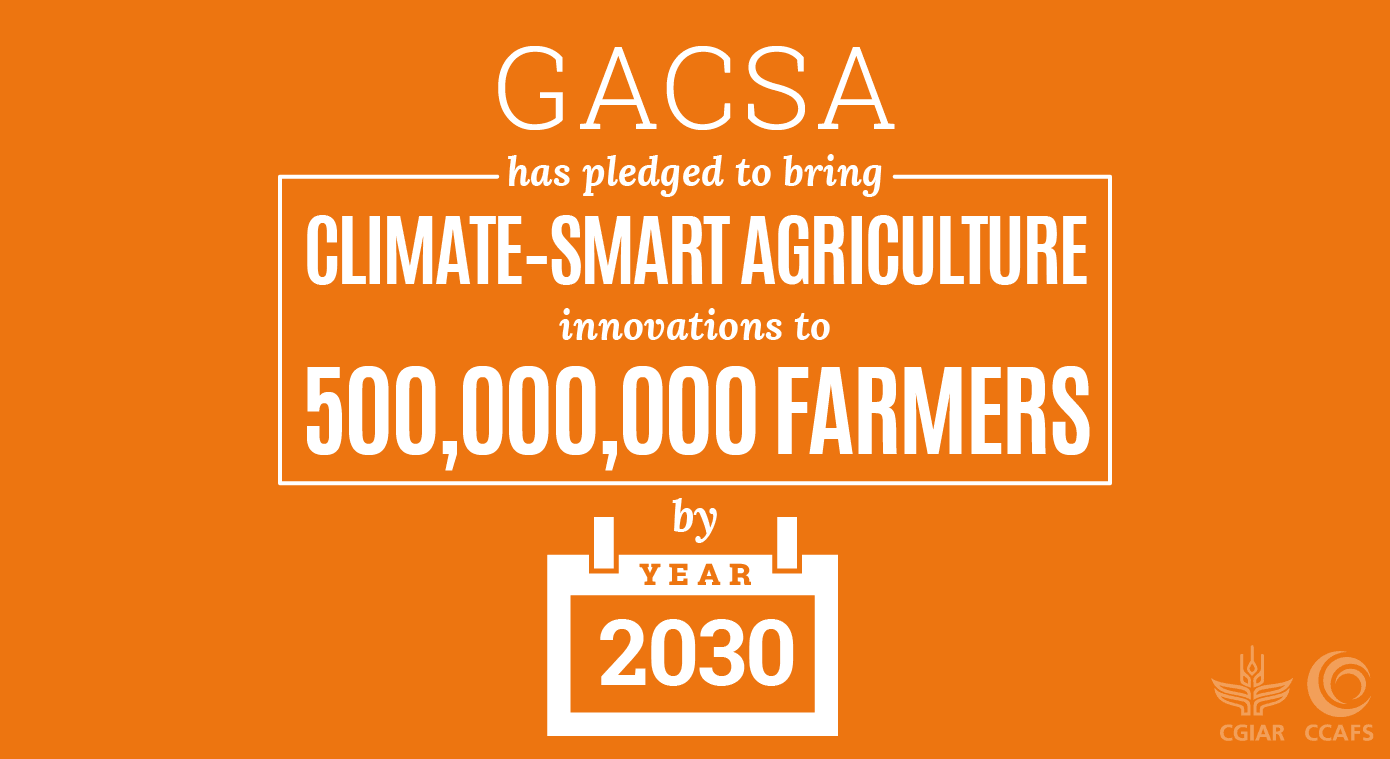 GACSA

has pledged to bring

CLIMATE-SMART AGRICULTURE

innovations to

500,000,000 FARMERS

by

YEAR

2030

CGIAR CCAFS