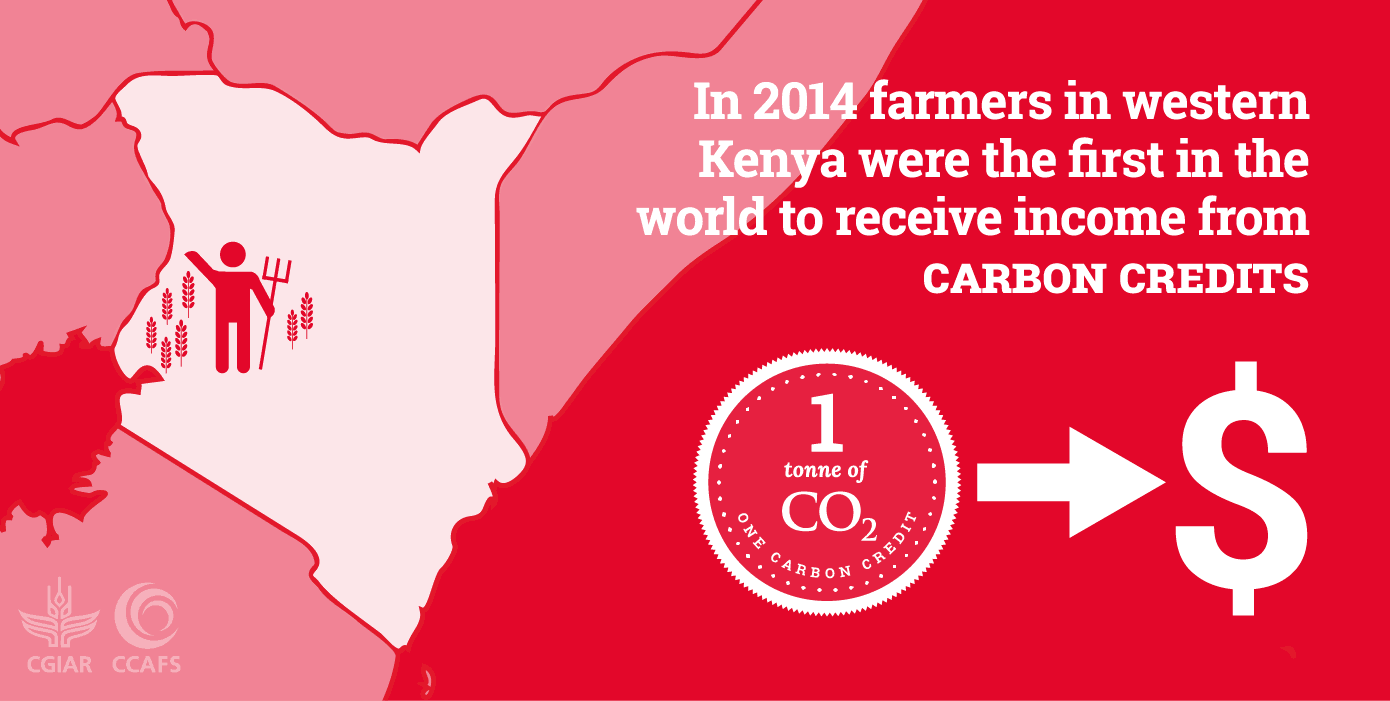 In 2014 farmers in western Kenya were the first in the world to receive income from CARBON CREDITS

1 tonne of $CO_2$

ONE CARBON CREDIT

$

CGIAR CCAFS