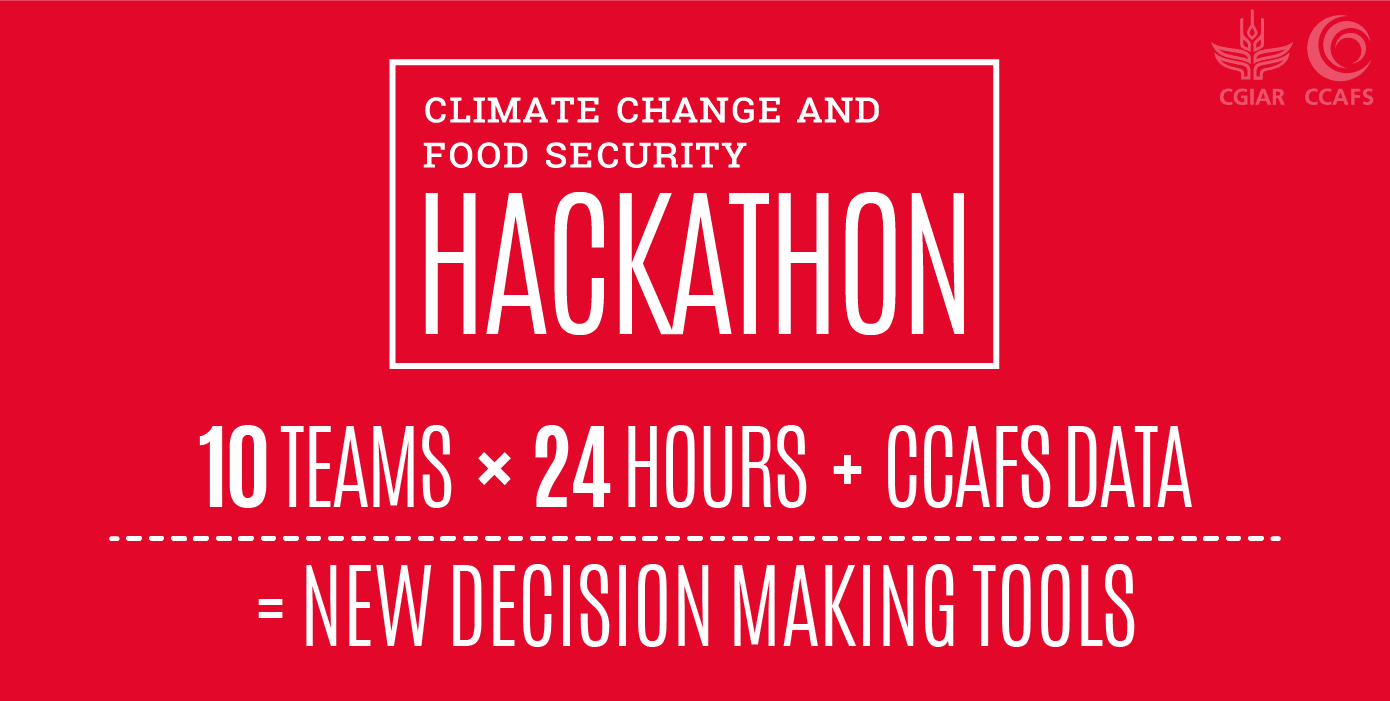 CGIAR CCAFS

CLIMATE CHANGE AND FOOD SECURITY
HACKATHON

10 TEAMS × 24 HOURS + CCAFS DATA

= NEW DECISION MAKING TOOLS