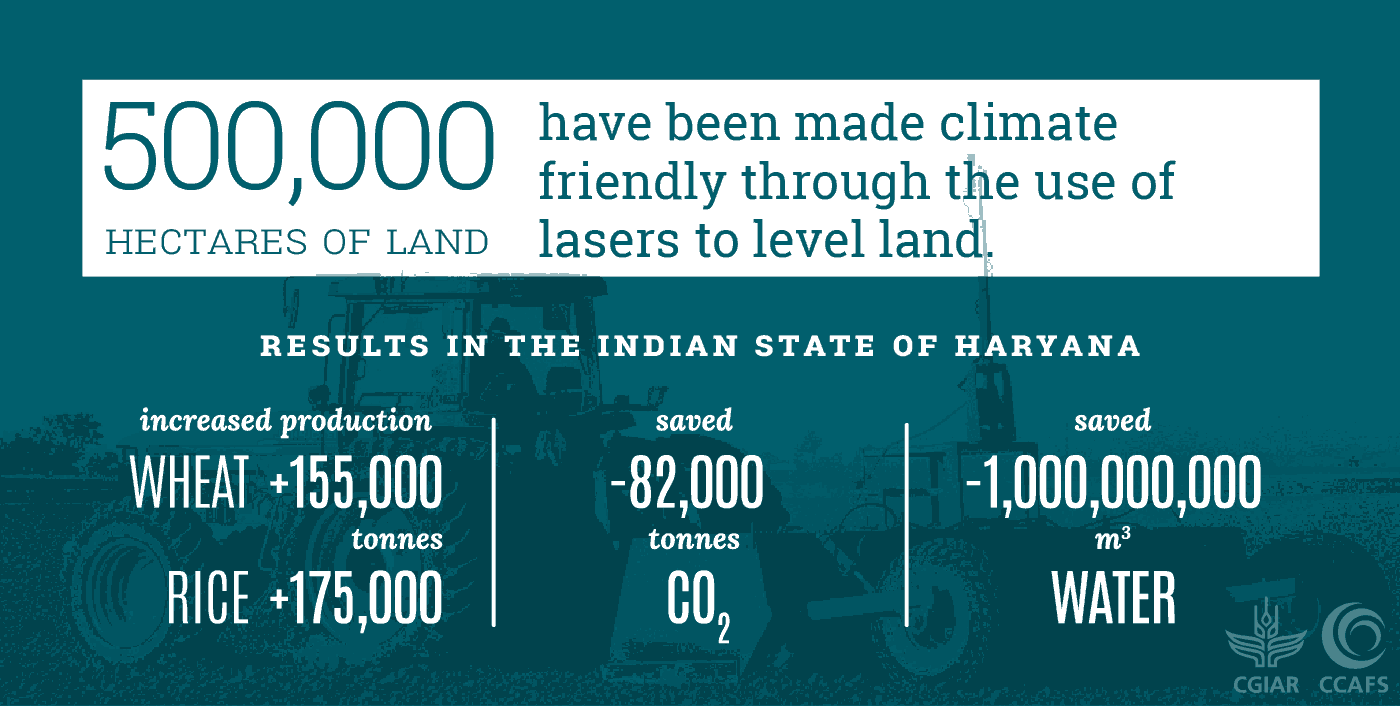 500,000
HECTARES OF LAND

have been made climate friendly through the use of lasers to level land.

RESULTS IN THE INDIAN STATE OF HARYANA

increased production
WHEAT +155,000
tonnes
RICE +175,000

saved
-82,000
tonnes
$CO_2$

saved
-1,000,000,000
$m^3$
WATER

CGIAR CCAFS