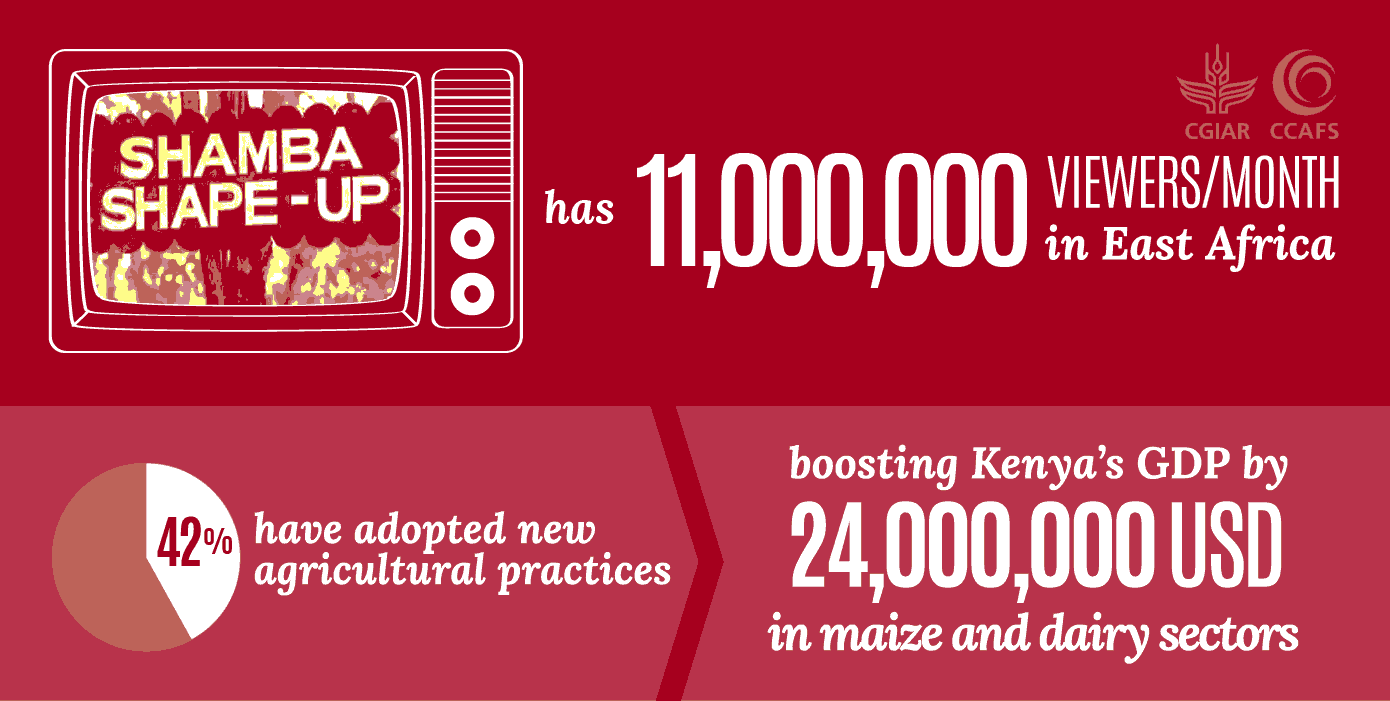 SHAMBA SHAPE-UP

CGIAR CCAFS

has 11,000,000 VIEWERS/MONTH in East Africa

42% have adopted new agricultural practices

boosting Kenya's GDP by 24,000,000 USD in maize and dairy sectors