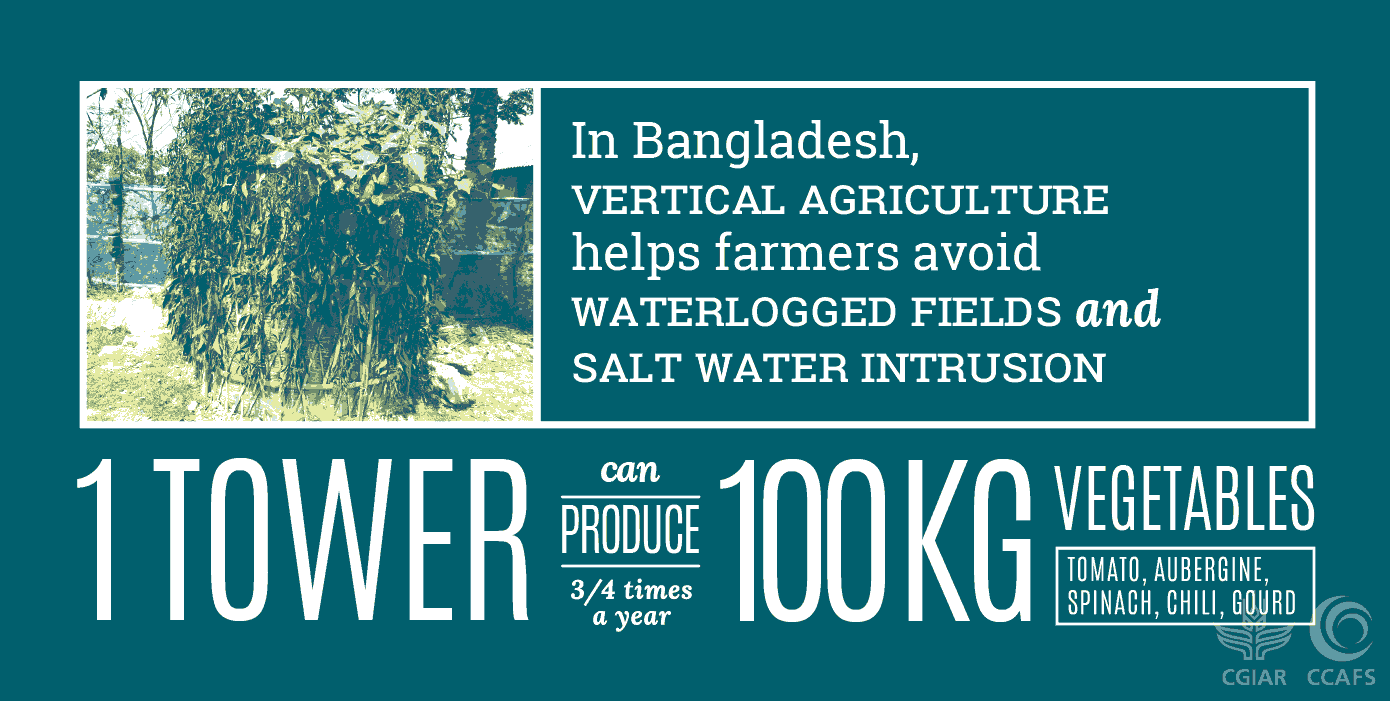 In Bangladesh, VERTICAL AGRICULTURE helps farmers avoid WATERLOGGED FIELDS and SALT WATER INTRUSION

1 TOWER can PRODUCE 3/4 times a year 100 KG VEGETABLES

TOMATO, AUBERGINE, SPINACH, CHILI, GOURD

CGIAR CCAFS