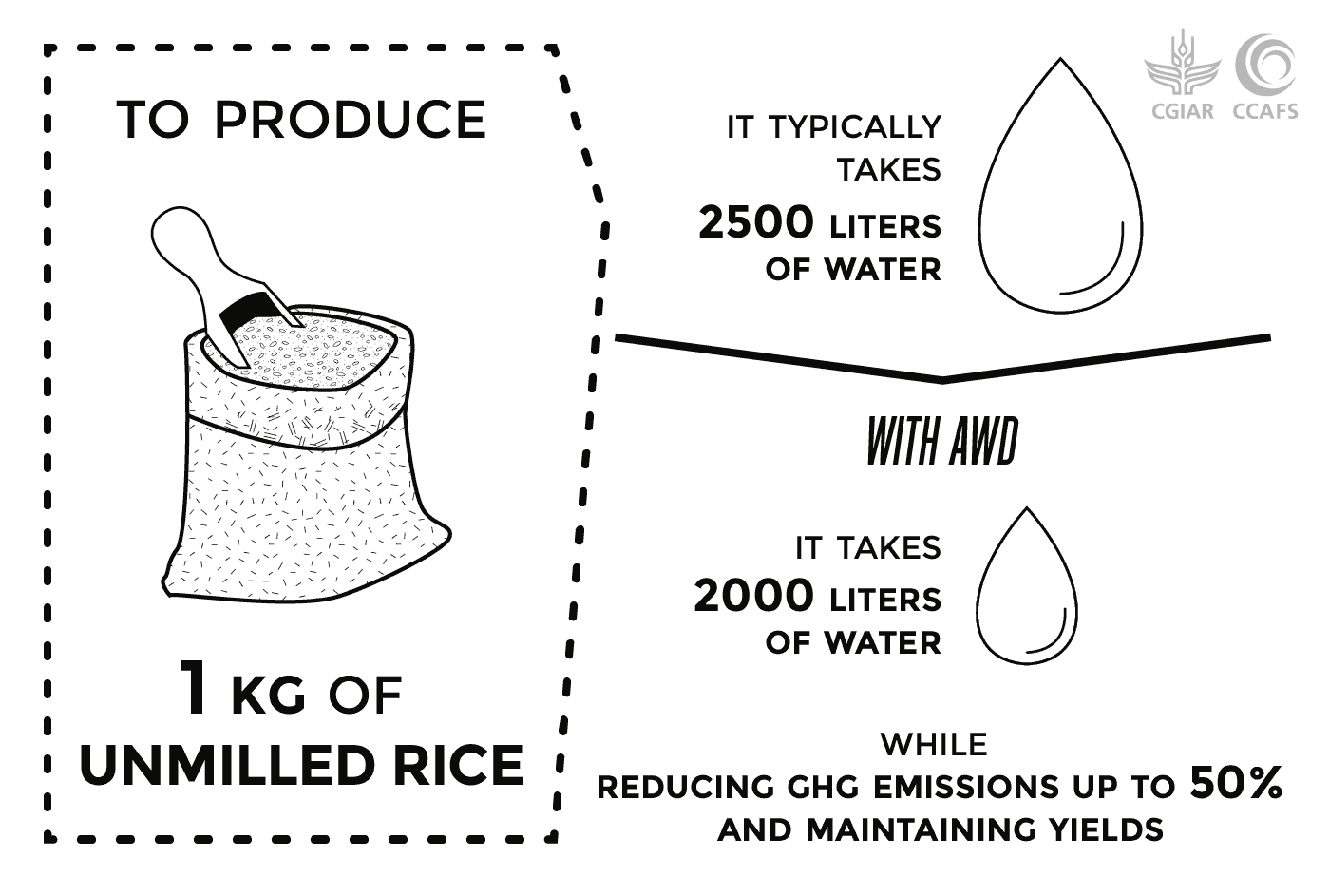 TO PRODUCE

1 KG OF UNMILLED RICE

CGIAR CCAFS

IT TYPICALLY TAKES 2500 LITERS OF WATER

WITH AWD

IT TAKES 2000 LITERS OF WATER

WHILE REDUCING GHG EMISSIONS UP TO 50% AND MAINTAINING YIELDS