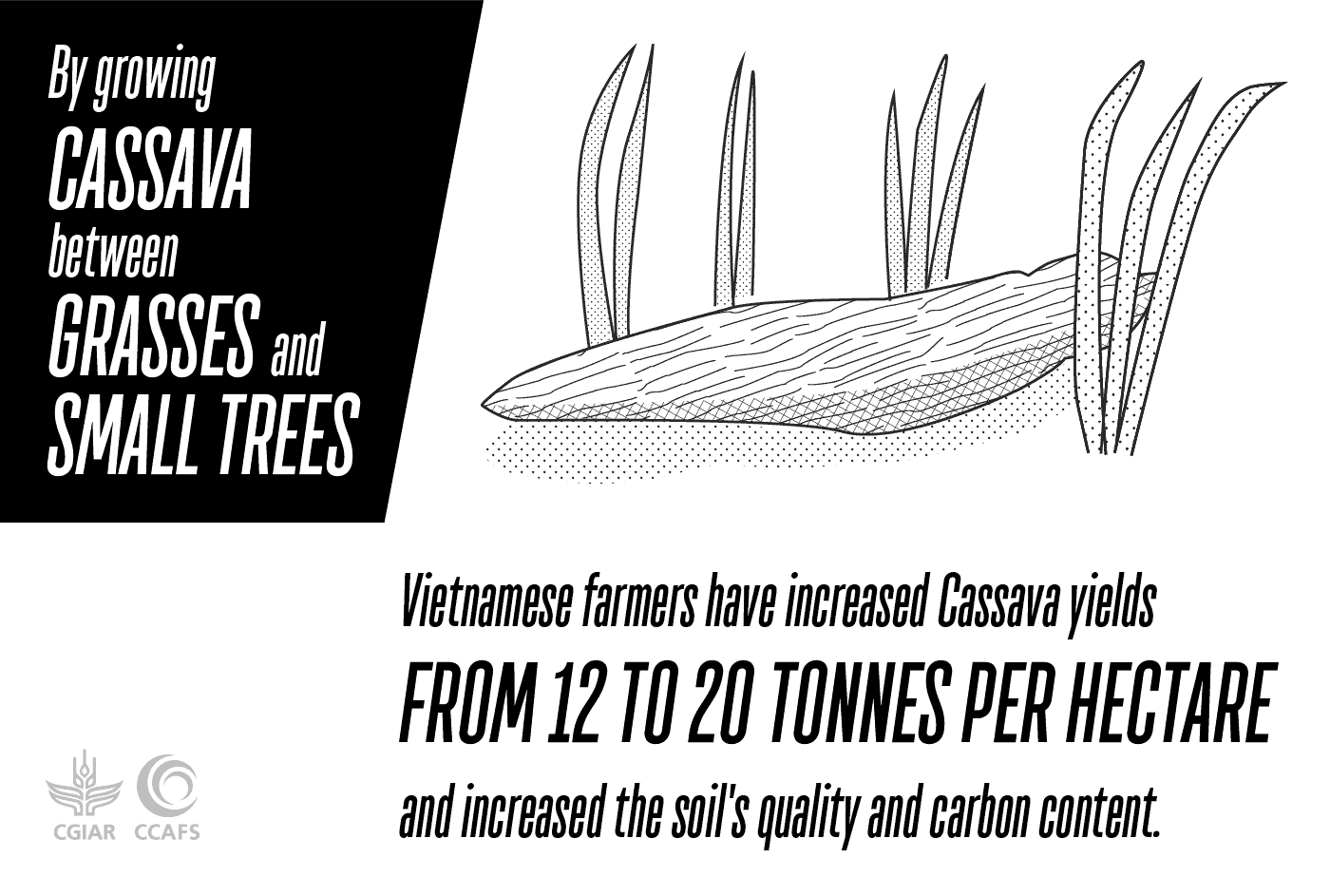 By growing CASSAVA between GRASSES and SMALL TREES

Vietnamese farmers have increased Cassava yields

FROM 12 TO 20 TONNES PER HECTARE

and increased the soil's quality and carbon content.

CGIAR CCAFS