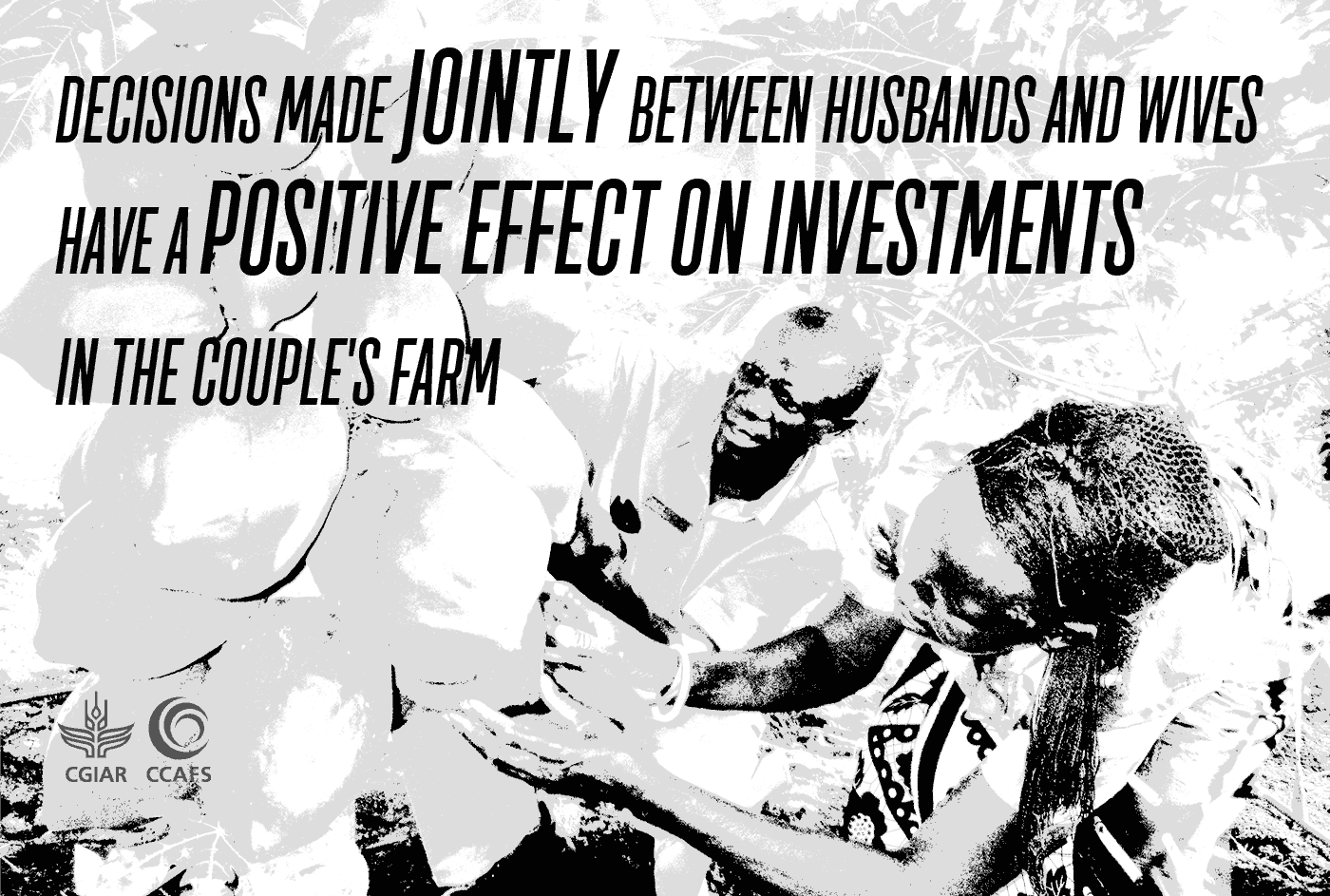 DECISIONS MADE JOINTLY BETWEEN HUSBANDS AND WIVES HAVE A POSITIVE EFFECT ON INVESTMENTS IN THE COUPLE'S FARM

CGIAR CCAFS