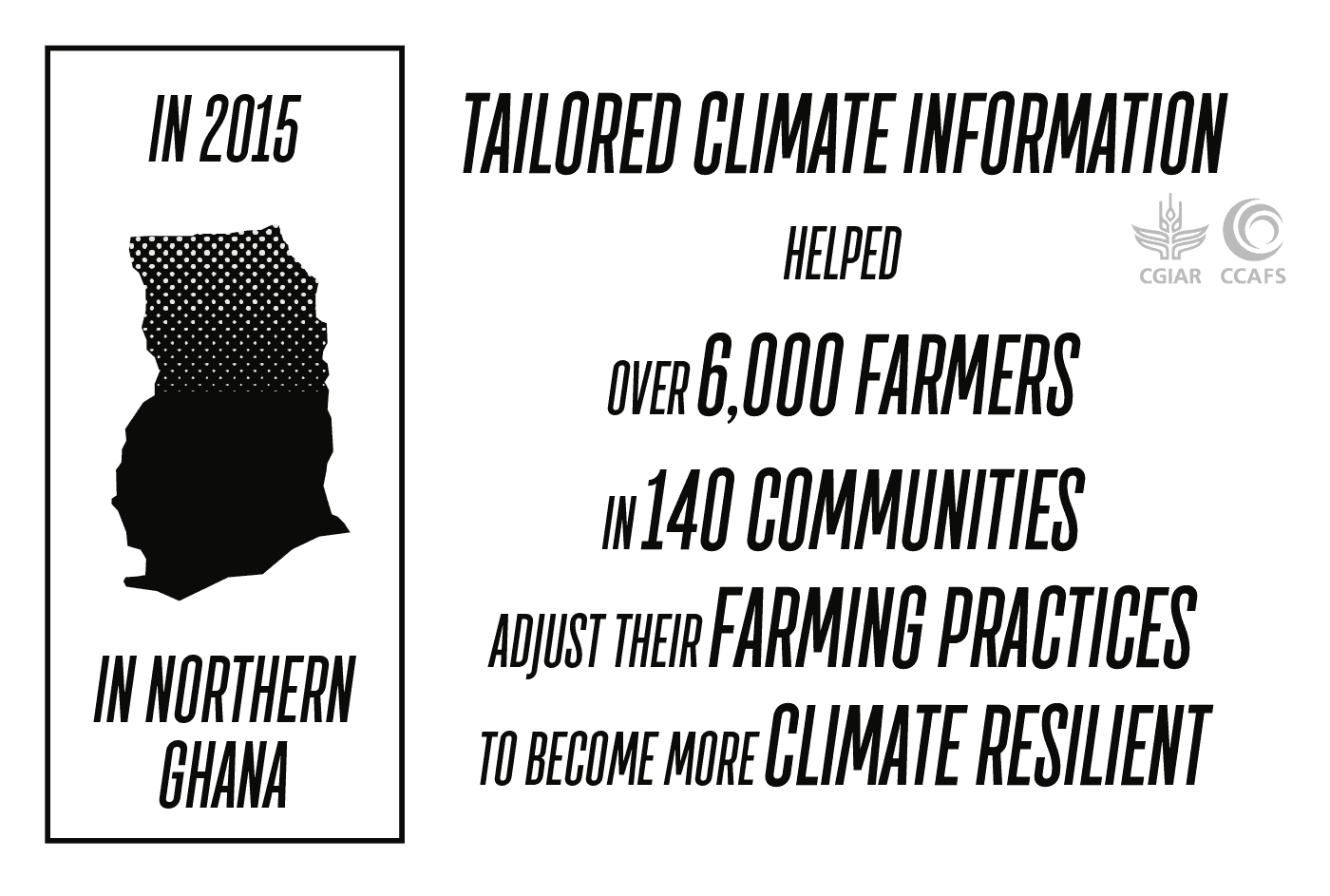 IN 2015

IN NORTHERN GHANA

TAILORED CLIMATE INFORMATION

HELPED

CGIAR CCAFS

OVER 6,000 FARMERS

IN 140 COMMUNITIES

ADJUST THEIR FARMING PRACTICES

TO BECOME MORE CLIMATE RESILIENT